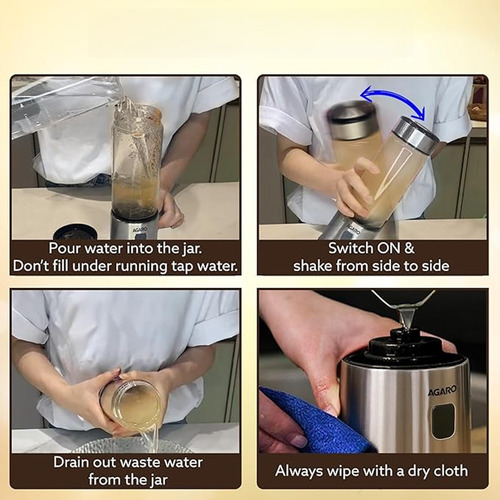 AGARO

Pour water into the jar.
Don't fill under running tap water.

Switch ON &
shake from side to side

Drain out waste water
from the jar

AGARO

Always wipe with a dry cloth